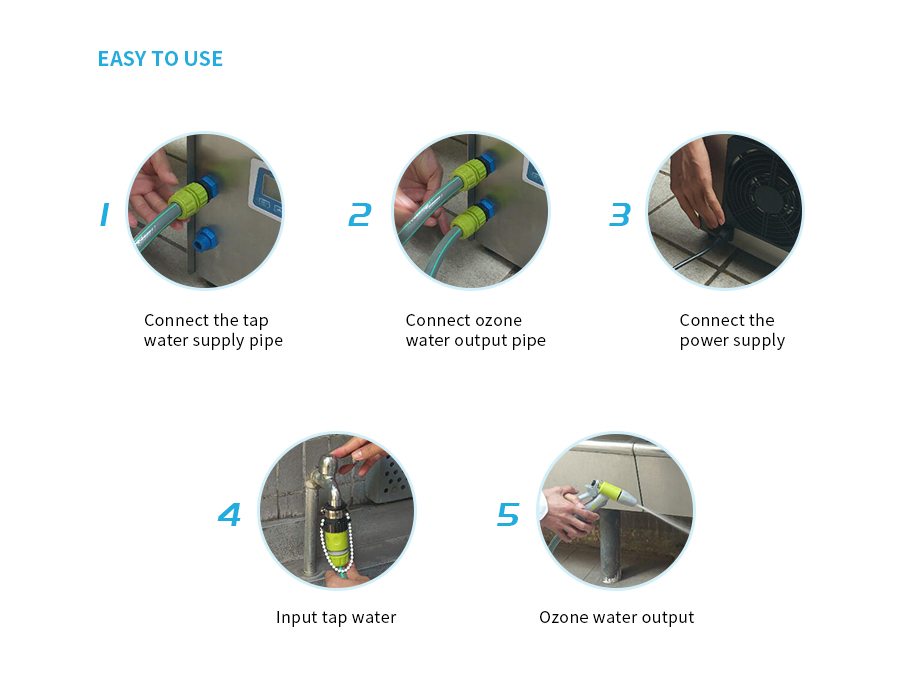 EASY TO USE

1

Connect the tap water supply pipe

2

Connect ozone water output pipe

3

Connect the power supply

4

Input tap water

5

Ozone water output