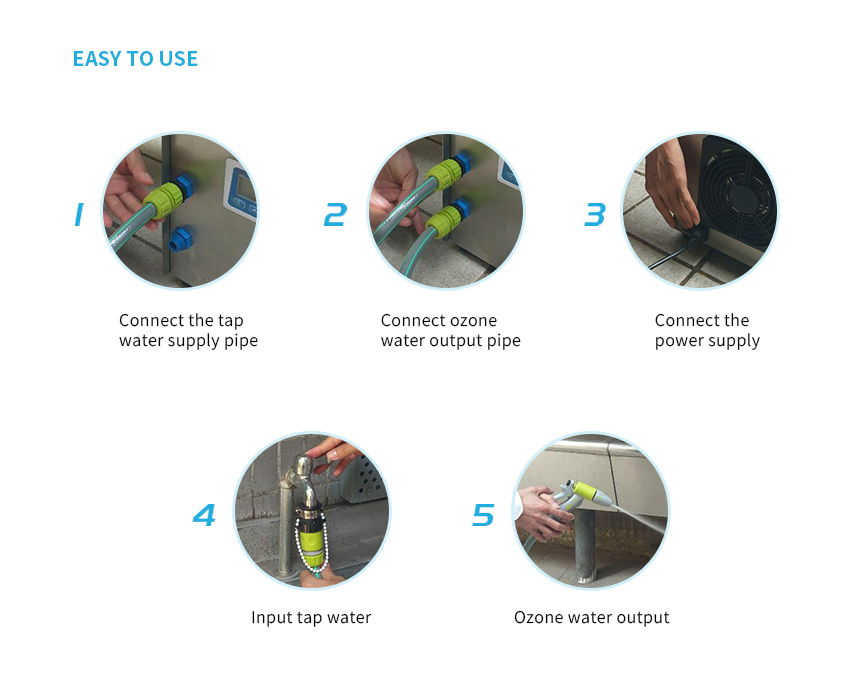 EASY TO USE

1

Connect the tap water supply pipe

2

Connect ozone water output pipe

3

Connect the power supply

4

Input tap water

5

Ozone water output